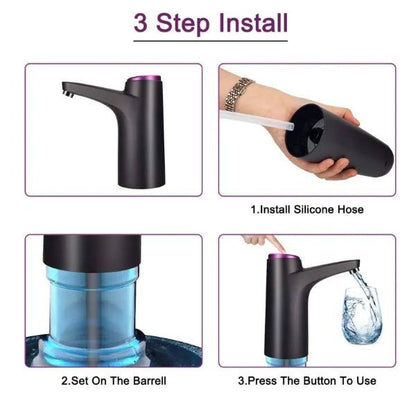 3 Step Install

1.Install Silicone Hose

2.Set On The Barrell

3.Press The Button To Use