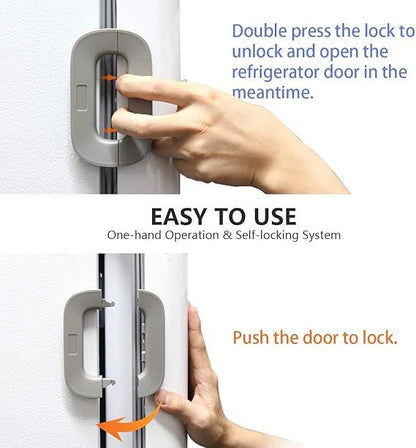 Double press the lock to unlock and open the refrigerator door in the meantime.

EASY TO USE
One-hand Operation & Self-locking System

Push the door to lock.